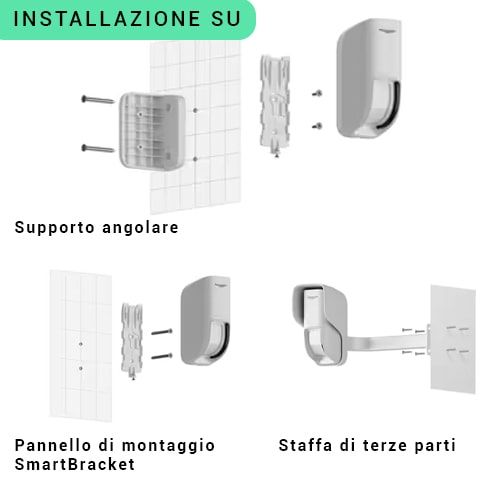 INSTALLAZIONE SU

Supporto angolare

Pannello di montaggio SmartBracket

Staffa di terze parti