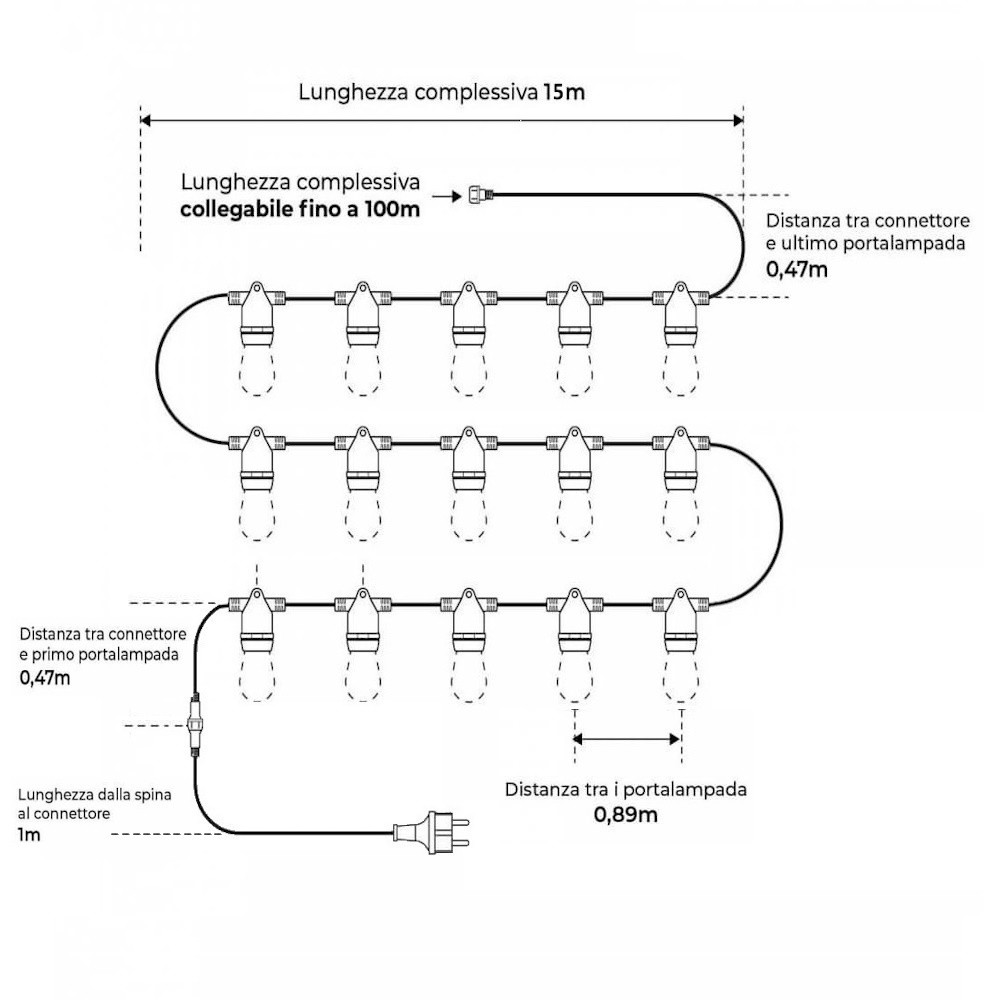 Lunghezza complessiva 15m

Lunghezza complessiva
collegabile fino a 100m

Distanza tra connettore
e ultimo portalampada
0,47m

Distanza tra connettore
e primo portalampada
0,47m

Lunghezza dalla spina
al connettore
1m

Distanza tra i portalampada
0,89m